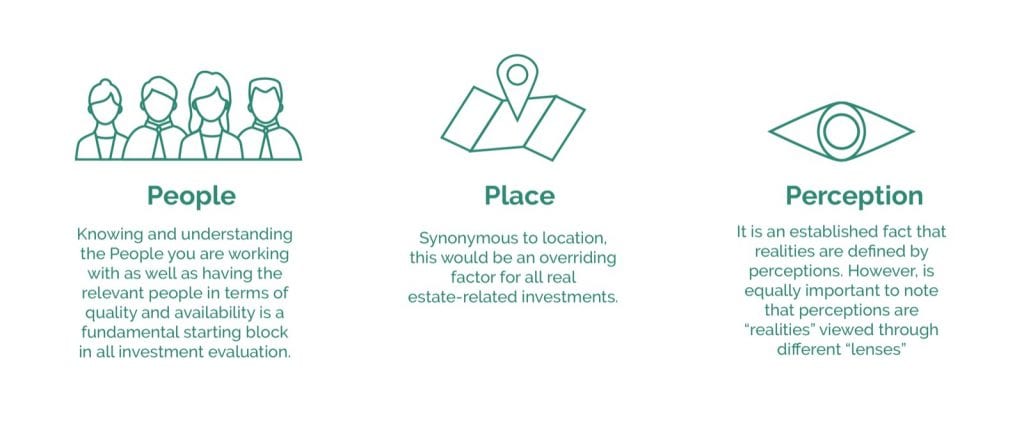 People

Knowing and understanding the People you are working with as well as having the relevant people in terms of quality and availability is a fundamental starting block in all investment evaluation.

Place

Synonymous to location, this would be an overriding factor for all real estate-related investments.

Perception

It is an established fact that realities are defined by perceptions. However, is equally important to note that perceptions are "realities" viewed through different "lenses"